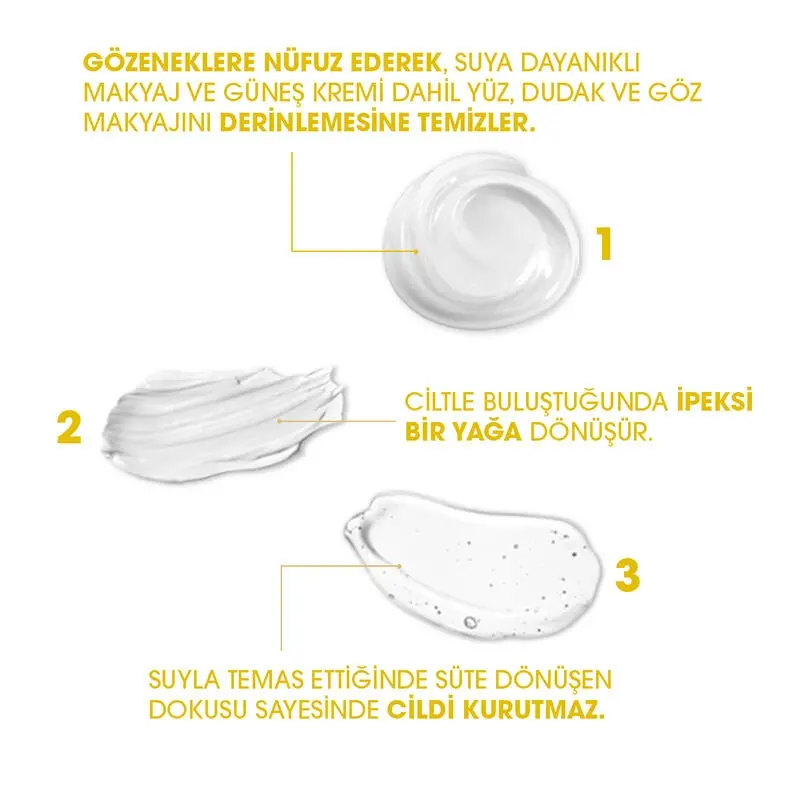 GÖZENEKLERE NÜFUZ EDEREK, SUYA DAYANIKLI MAKYAJ VE GÜNEŞ KREMİ DAHİL YÜZ, DUDAK VE GÖZ MAKYAJINI DERİNLEMESİNE TEMİZLER.

1

2

CİLTLE BULUŞTUĞUNDA İPEKSİ BİR YAĞA DÖNÜŞÜR.

3

SUYLA TEMAS ETTİĞİNDE SÜTE DÖNÜŞEN DOKUSU SAYESİNDE CİLDİ KURUTMAZ.