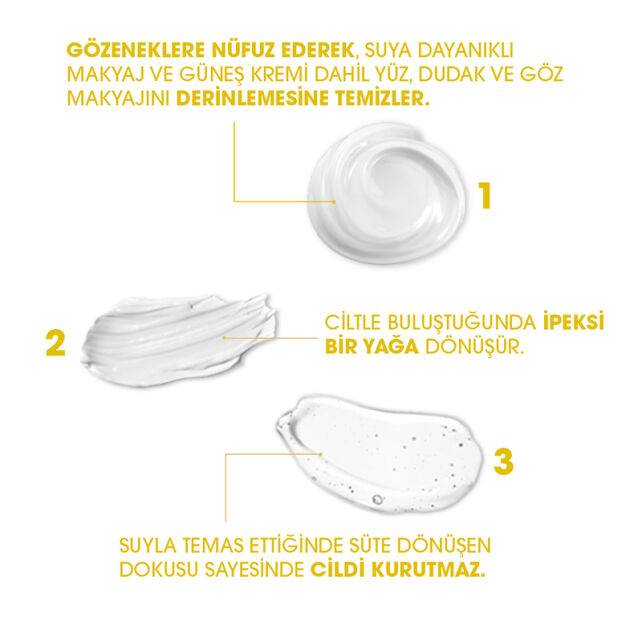 GÖZENEKLERE NÜFUZ EDEREK, SUYA DAYANIKLI MAKYAJ VE GÜNEŞ KREMİ DAHİL YÜZ, DUDAK VE GÖZ MAKYAJINI DERİNLEMESİNE TEMİZLER.

1

2

CİLTLE BULUŞTUĞUNDA İPEKSİ BİR YAĞA DÖNÜŞÜR.

3

SUYLA TEMAS ETTİĞİNDE SÜTE DÖNÜŞEN DOKUSU SAYESİNDE CİLDİ KURUTMAZ.