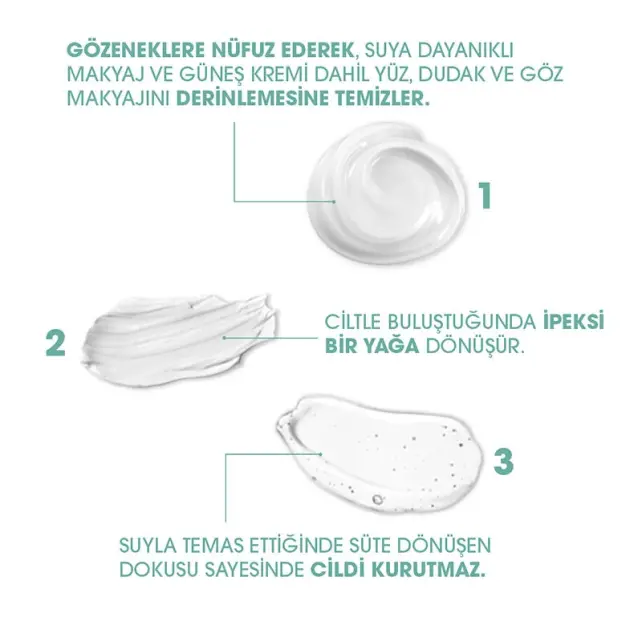 GÖZENEKLERE NÜFUZ EDEREK, SUYA DAYANIKLI MAKYAJ VE GÜNEŞ KREMİ DAHİL YÜZ, DUDAK VE GÖZ MAKYAJINI DERİNLEMESİNE TEMİZLER.

1

2

CİLTLE BULUŞTUĞUNDA İPEKSİ BİR YAĞA DÖNÜŞÜR.

3

SUYLA TEMAS ETTİĞİNDE SÜTE DÖNÜŞEN DOKUSU SAYESİNDE CİLDİ KURUTMAZ.