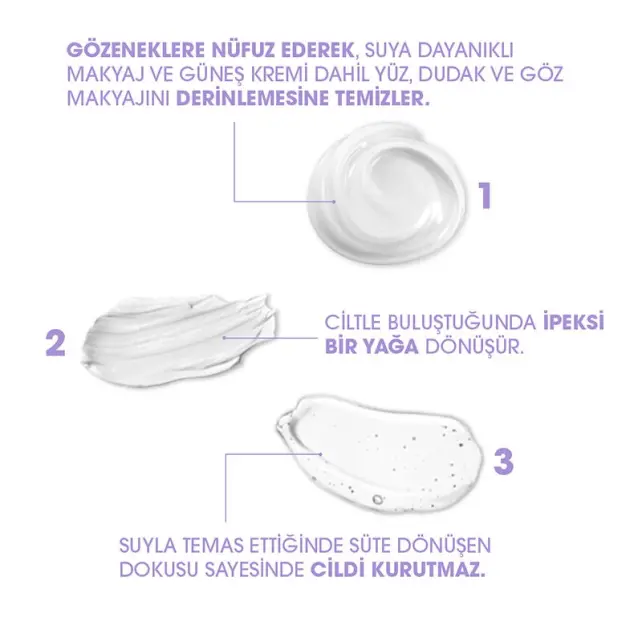 GÖZENEKLERE NÜFUZ EDEREK, SUYA DAYANIKLI MAKYAJ VE GÜNEŞ KREMİ DAHİL YÜZ, DUDAK VE GÖZ MAKYAJINI DERİNLEMESİNE TEMİZLER.

1

2

CİLTLE BULUŞTUĞUNDA İPEKSİ BİR YAĞA DÖNÜŞÜR.

3

SUYLA TEMAS ETTİĞİNDE SÜTE DÖNÜŞEN DOKUSU SAYESİNDE CİLDİ KURUTMAZ.