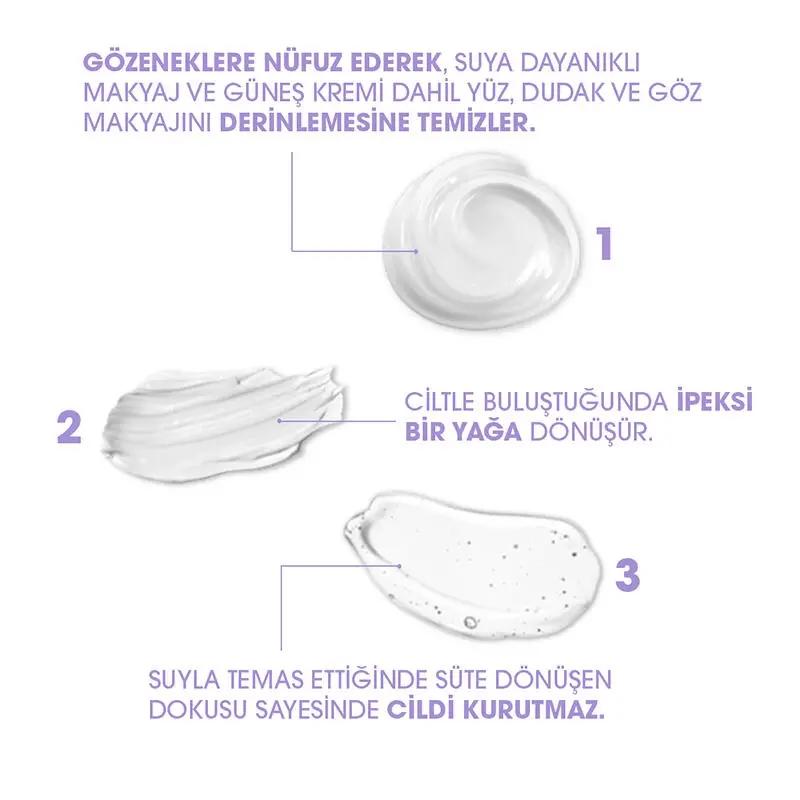 GÖZENEKLERE NÜFUZ EDEREK, SUYA DAYANIKLI MAKYAJ VE GÜNEŞ KREMİ DAHİL YÜZ, DUDAK VE GÖZ MAKYAJINI DERİNLEMESİNE TEMİZLER.

1

2

CİLTLE BULUŞTUĞUNDA İPEKSİ BİR YAĞA DÖNÜŞÜR.

3

SUYLA TEMAS ETTİĞİNDE SÜTE DÖNÜŞEN DOKUSU SAYESİNDE CİLDİ KURUTMAZ.