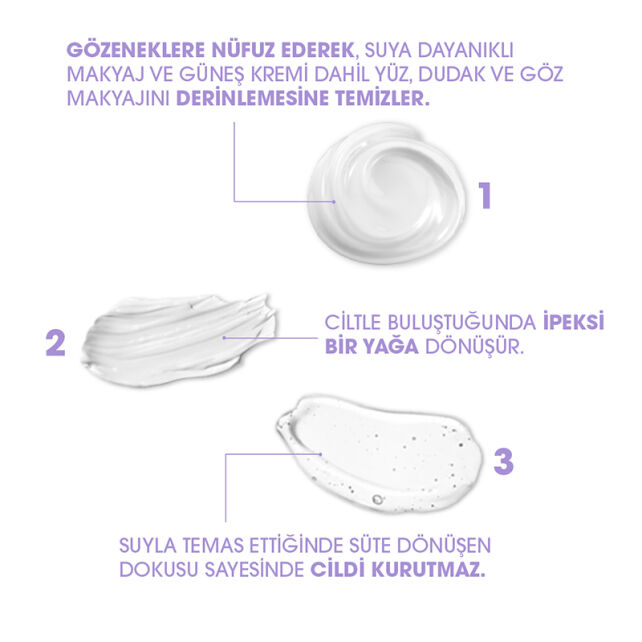 GÖZENEKLERE NÜFUZ EDEREK, SUYA DAYANIKLI MAKYAJ VE GÜNEŞ KREMİ DAHİL YÜZ, DUDAK VE GÖZ MAKYAJINI DERİNLEMESİNE TEMİZLER.

1

2

CİLTLE BULUŞTUĞUNDA İPEKSİ BİR YAĞA DÖNÜŞÜR.

3

SUYLA TEMAS ETTİĞİNDE SÜTE DÖNÜŞEN DOKUSU SAYESİNDE CİLDİ KURUTMAZ.