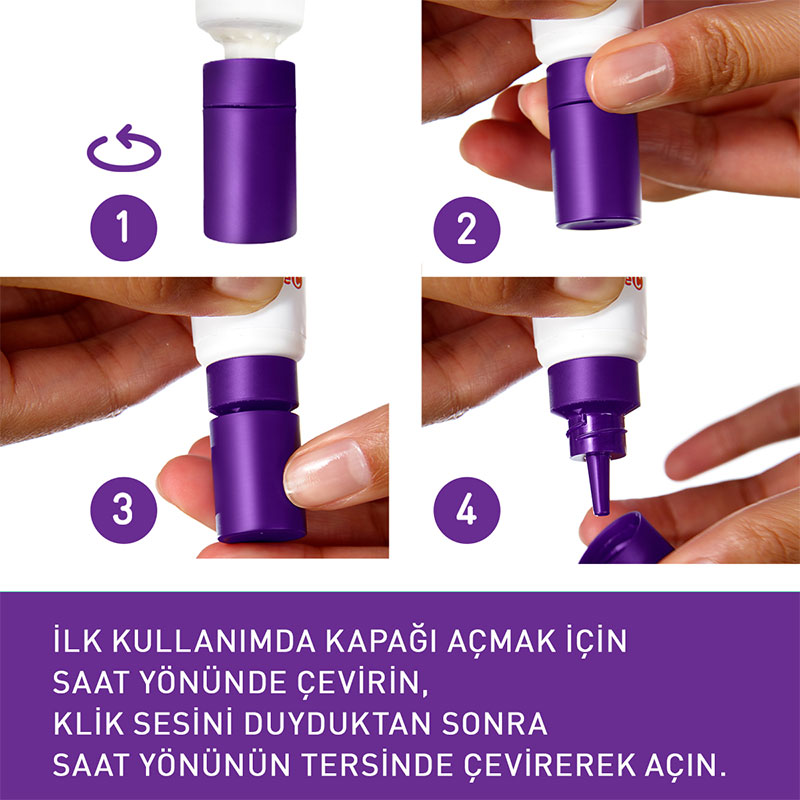 1

2

3

4

İLK KULLANIMDA KAPAĞI AÇMAK İÇİN SAAT YÖNÜNDE ÇEVİRİN, KLİK SESİNİ DUYDUKTAN SONRA SAAT YÖNÜNÜN TERSİNDE ÇEVİREREK AÇIN.