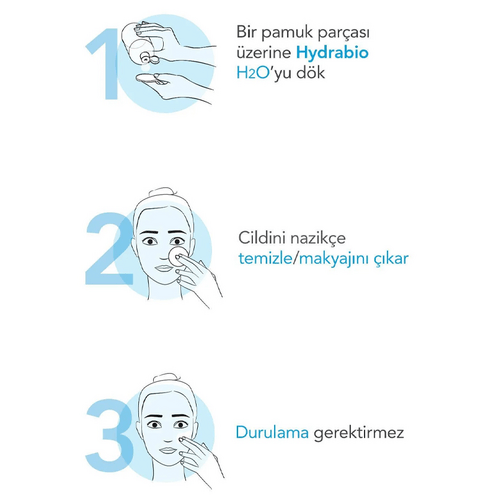 1

Bir pamuk parçası üzerine Hydrabio $H_2O$'yu dök

2

Cildini nazikçe temizle/makyajını çıkar

3

Durulama gerektirmez